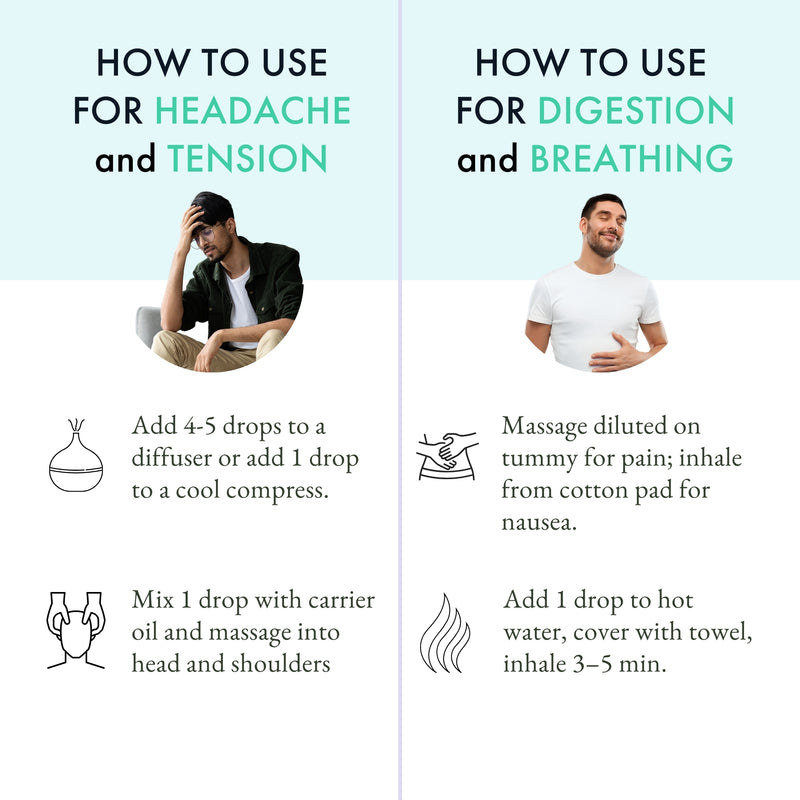 HOW TO USE FOR HEADACHE and TENSION

Add 4-5 drops to a diffuser or add 1 drop to a cool compress.

Mix 1 drop with carrier oil and massage into head and shoulders

HOW TO USE FOR DIGESTION and BREATHING

Massage diluted on tummy for pain; inhale from cotton pad for nausea.

Add 1 drop to hot water, cover with towel, inhale 3–5 min.