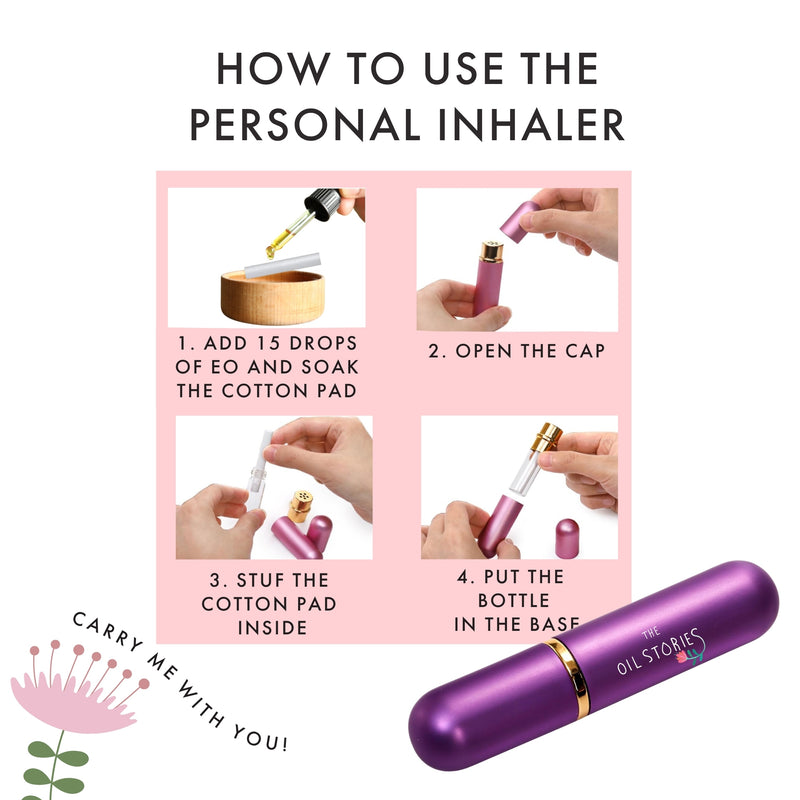 HOW TO USE THE PERSONAL INHALER

1. ADD 15 DROPS OF EO AND SOAK THE COTTON PAD

2. OPEN THE CAP

3. STUF THE COTTON PAD INSIDE

4. PUT THE BOTTLE IN THE BASE

CARRY ME WITH YOU!

THE OIL STORIES