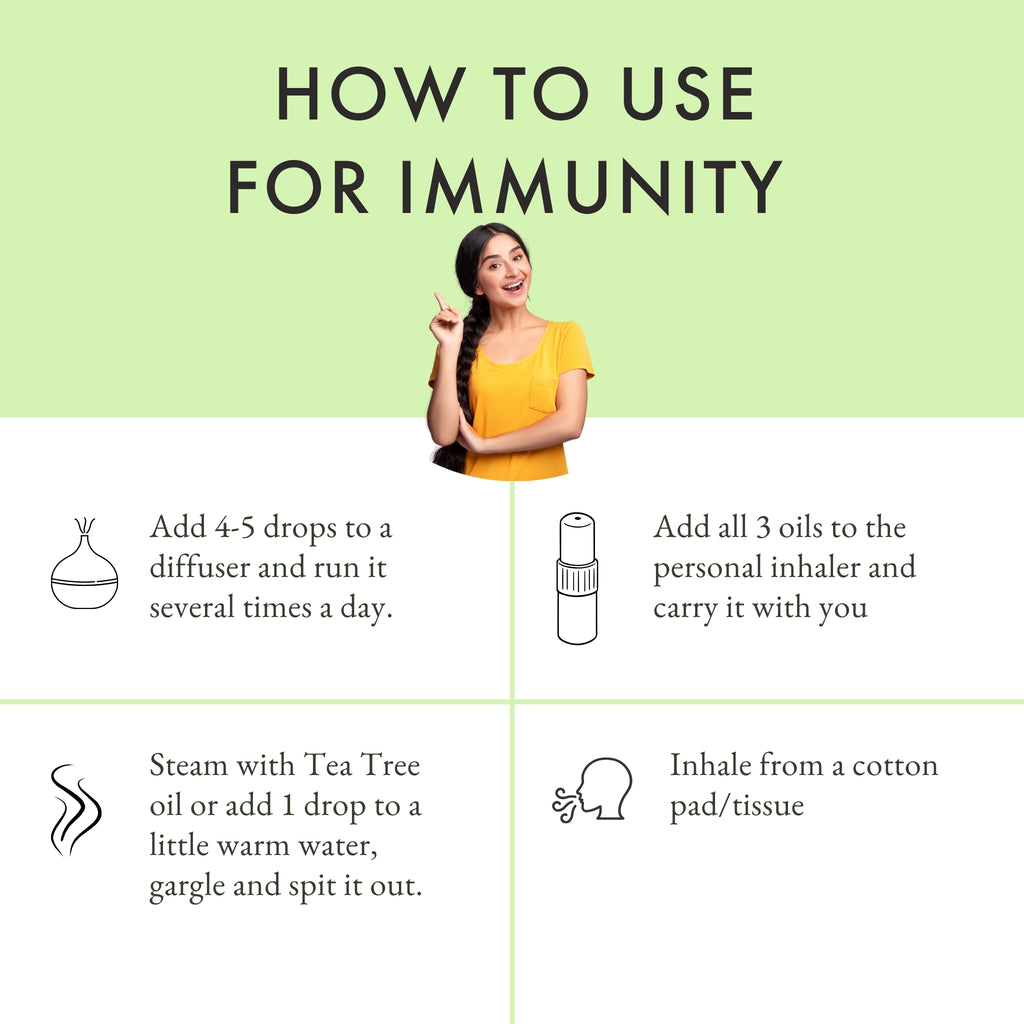 HOW TO USE
FOR IMMUNITY

Add 4-5 drops to a diffuser and run it several times a day.

Add all 3 oils to the personal inhaler and carry it with you

Steam with Tea Tree oil or add 1 drop to a little warm water, gargle and spit it out.

Inhale from a cotton pad/tissue