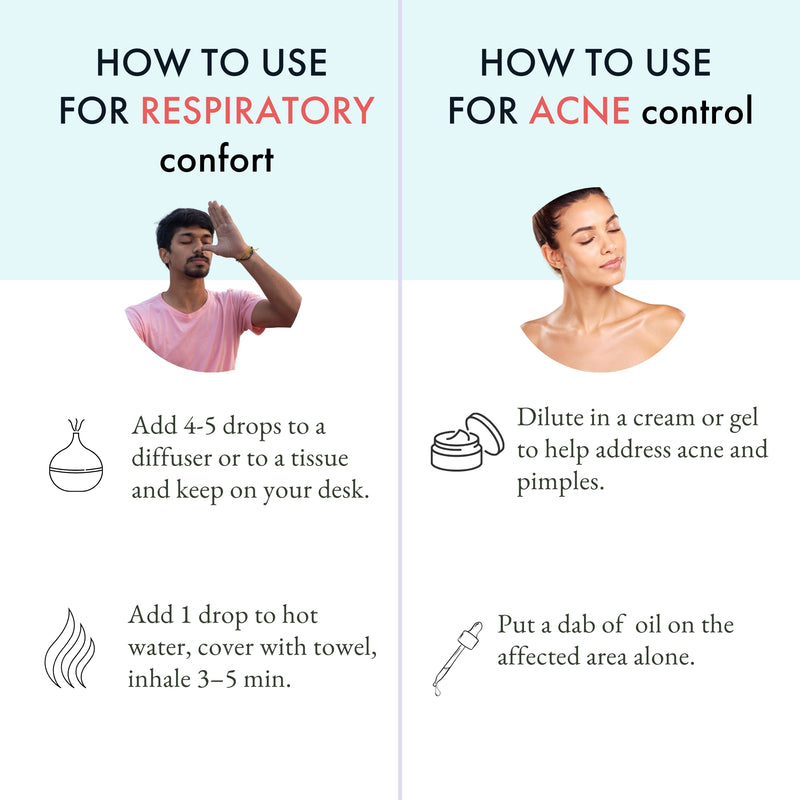 HOW TO USE FOR RESPIRATORY confort

Add 4-5 drops to a diffuser or to a tissue and keep on your desk.

Add 1 drop to hot water, cover with towel, inhale 3–5 min.

HOW TO USE FOR ACNE control

Dilute in a cream or gel to help address acne and pimples.

Put a dab of  oil on the affected area alone.